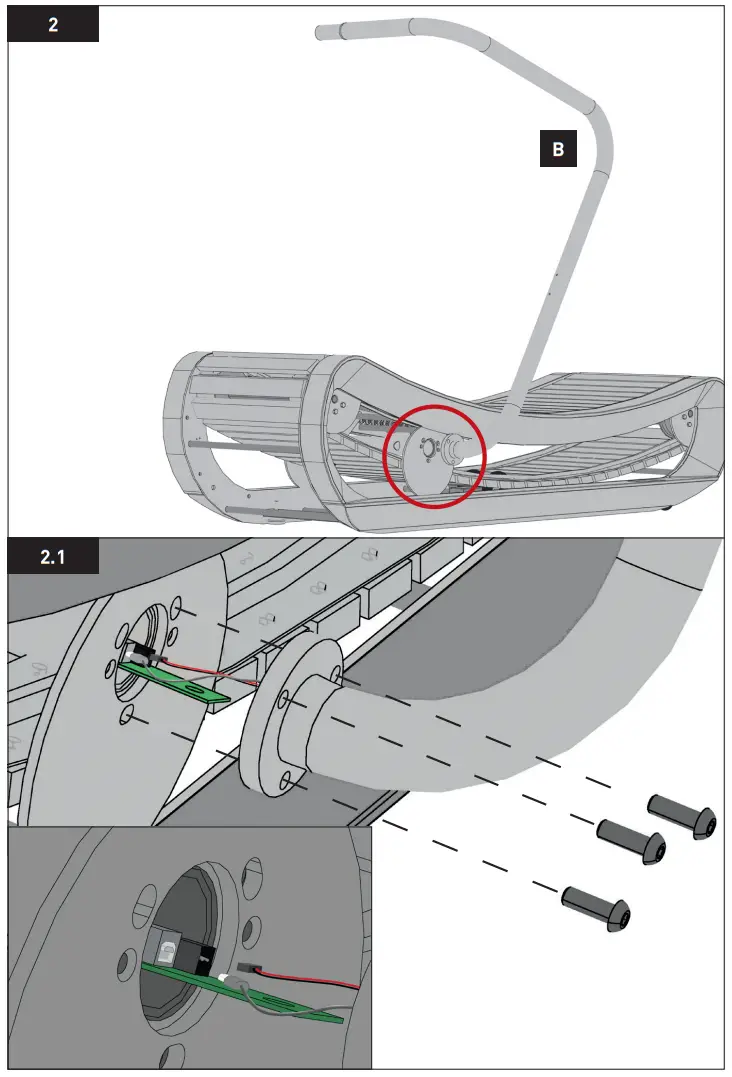 2

B

2.1