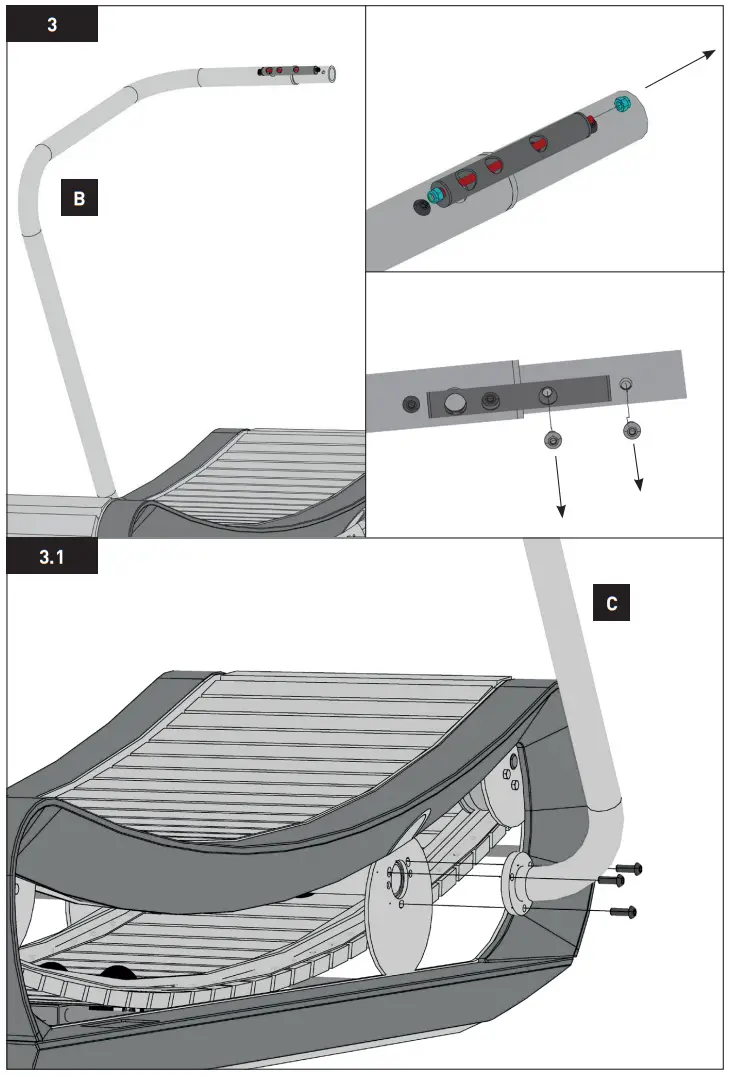 3

B

3.1

C