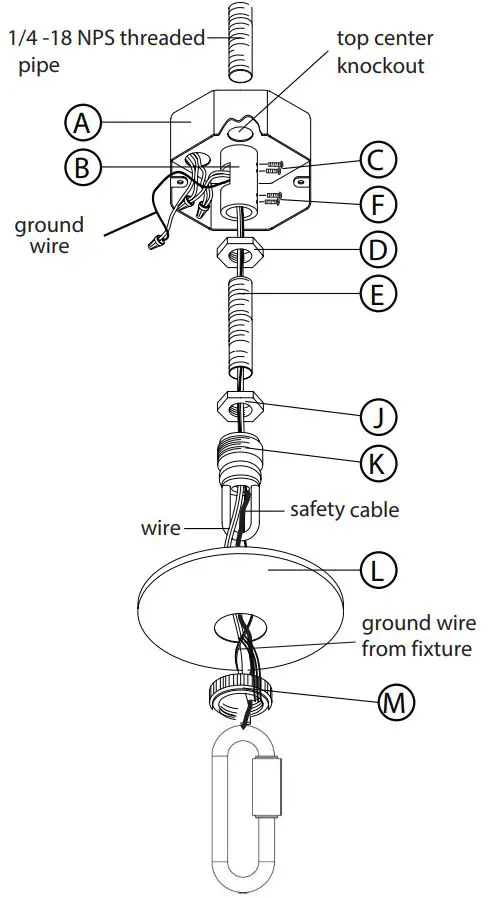 1/4 -18 NPS threaded pipe

top center knockout

A

B

C

F

ground wire

D

E

J

K

safety cable

wire

L

ground wire from fixture

M