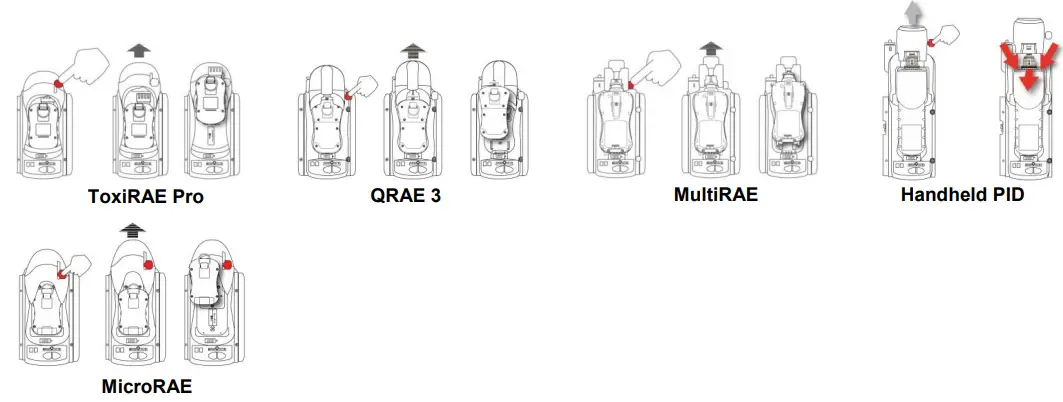 ToxiRAE Pro

QRAE 3

MultiRAE

Handheld PID

MicroRAE