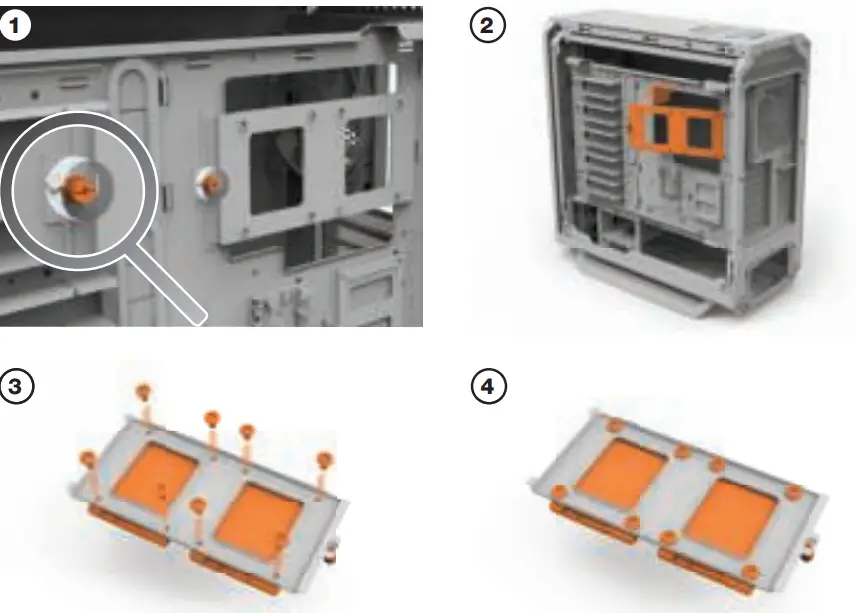 1

2

3

4