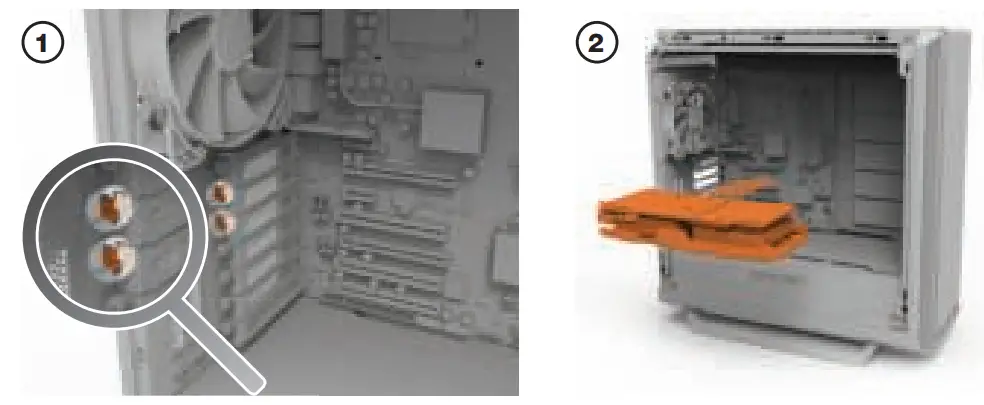 1

2