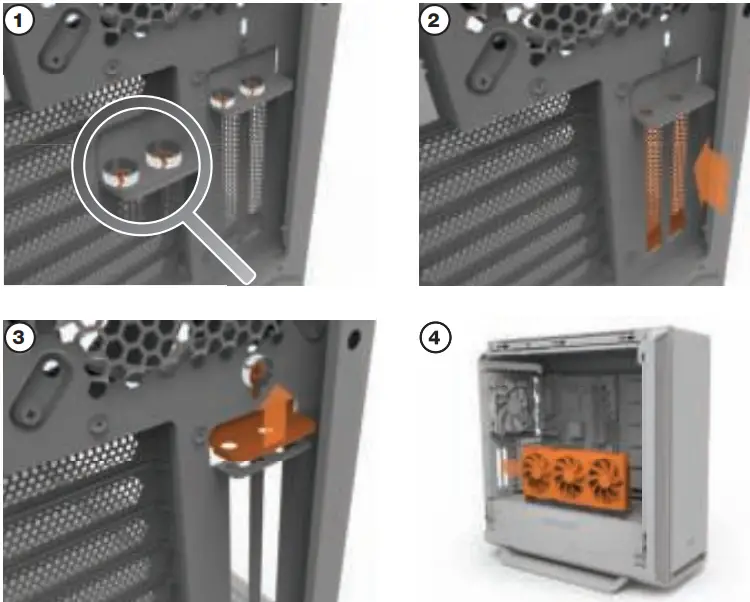 1

2

3

4