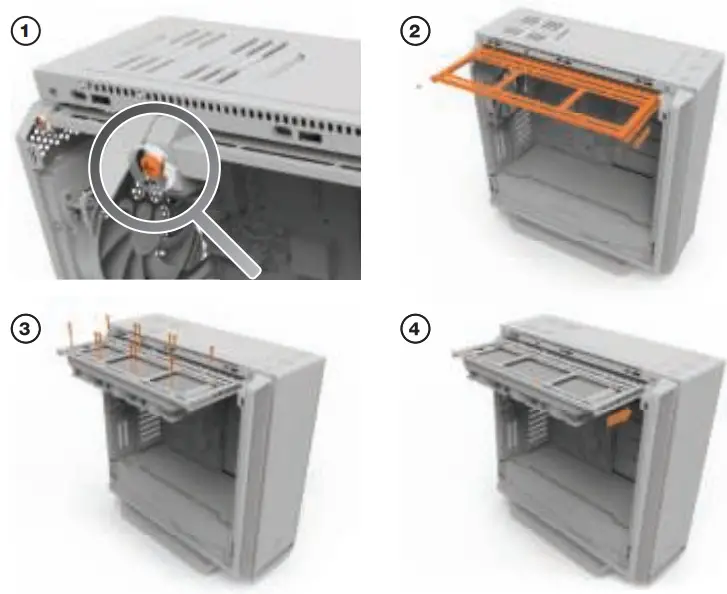 1
2
3
4