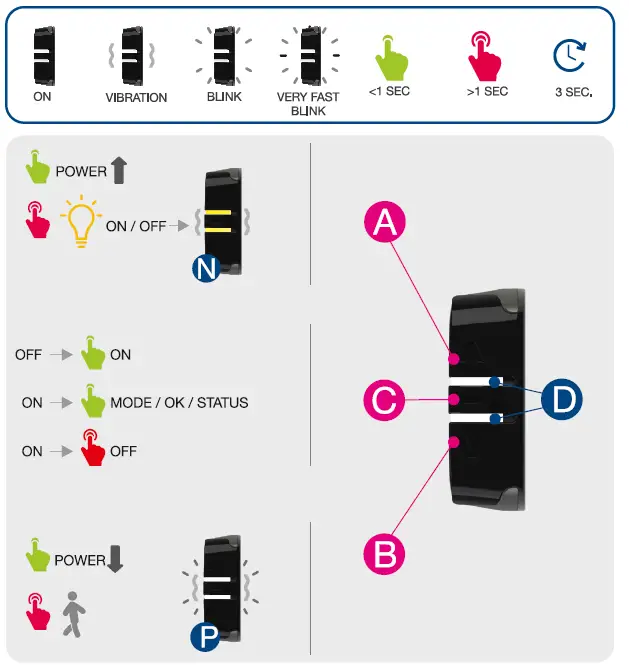 ON
VIBRATION
BLINK
VERY FAST BLINK
<1 SEC
>1 SEC
3 SEC.

POWER
ON / OFF
N

OFF ON
ON MODE / OK / STATUS
ON OFF

POWER
P

A
C
D
B