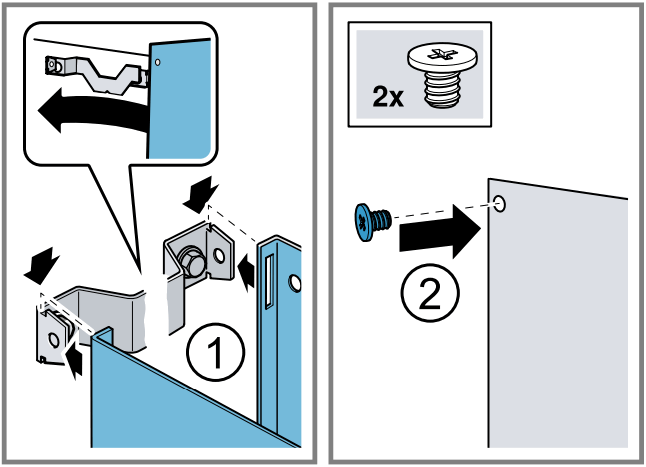 1

2x

2