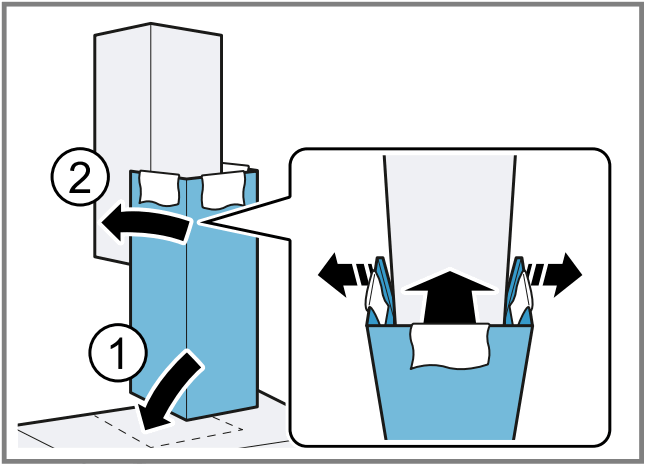 2
1