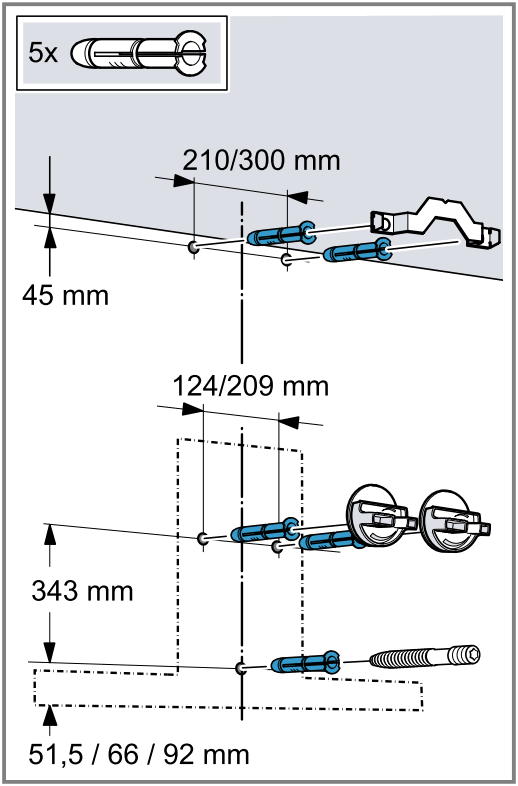 5x

210/300 mm

45 mm

124/209 mm

343 mm

51,5 / 66 / 92 mm