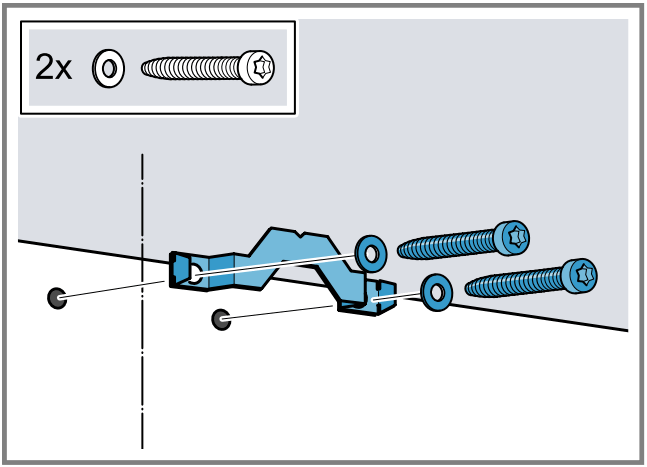 2x