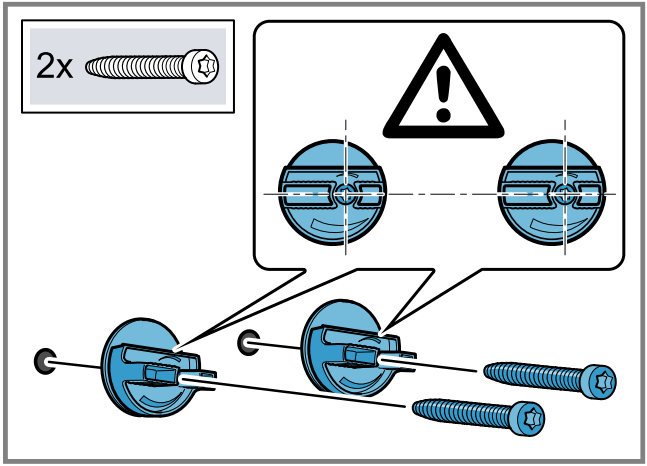 2x