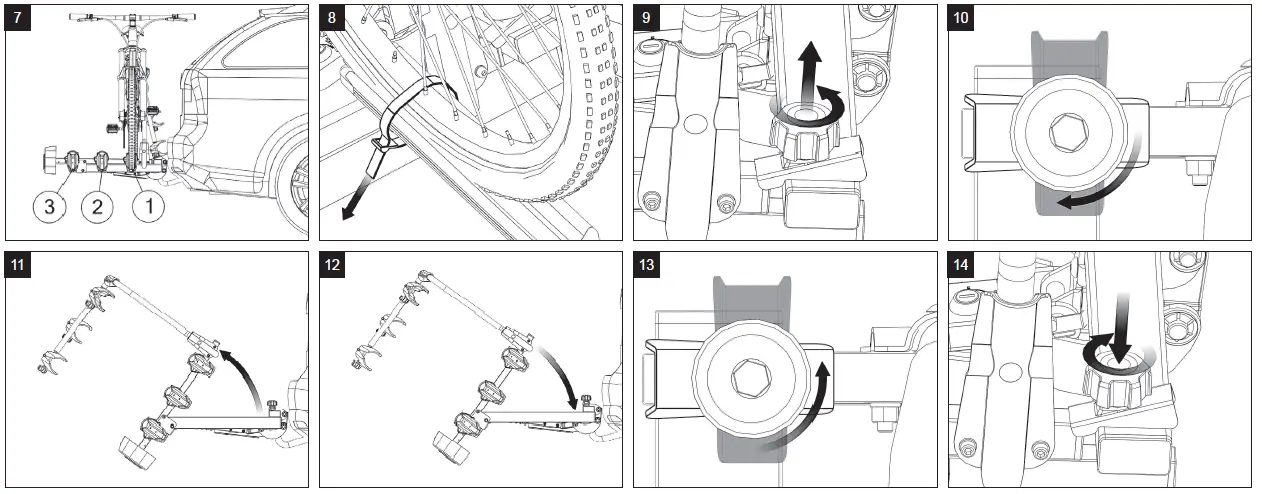 7

3 2 1

8

9

10

11

12

13

14