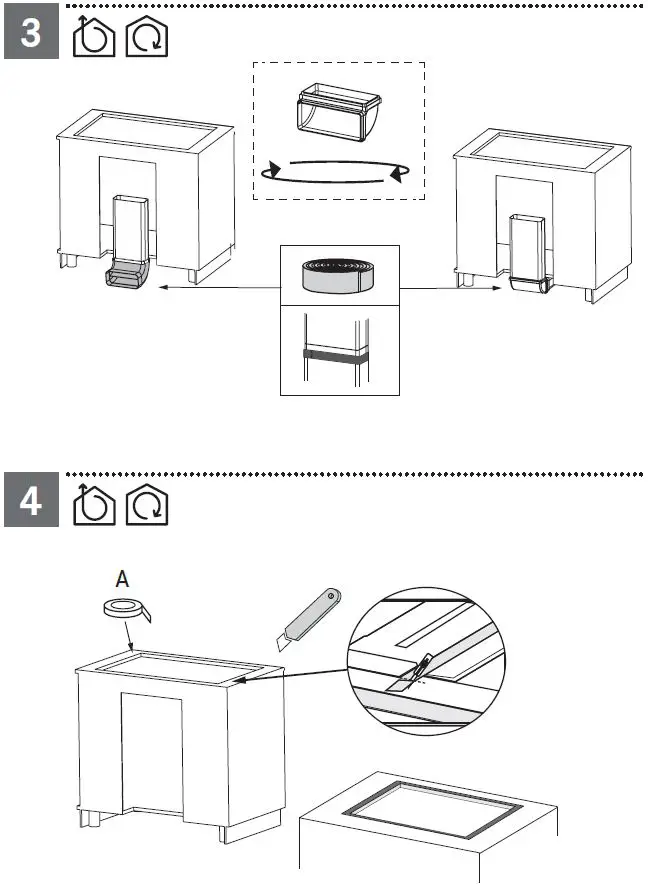 3

4

A