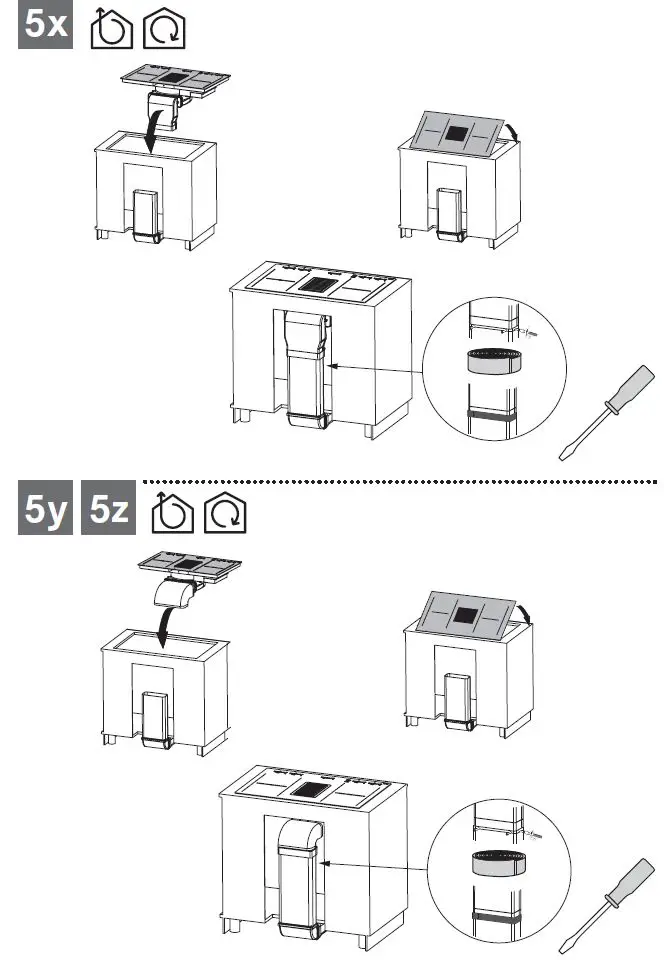 5x

5y 5z