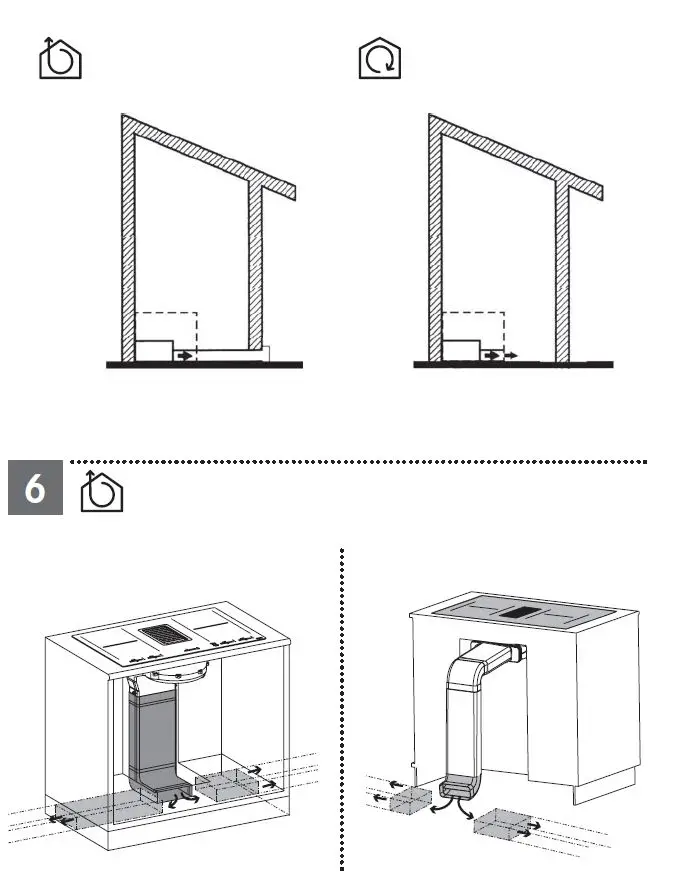 6