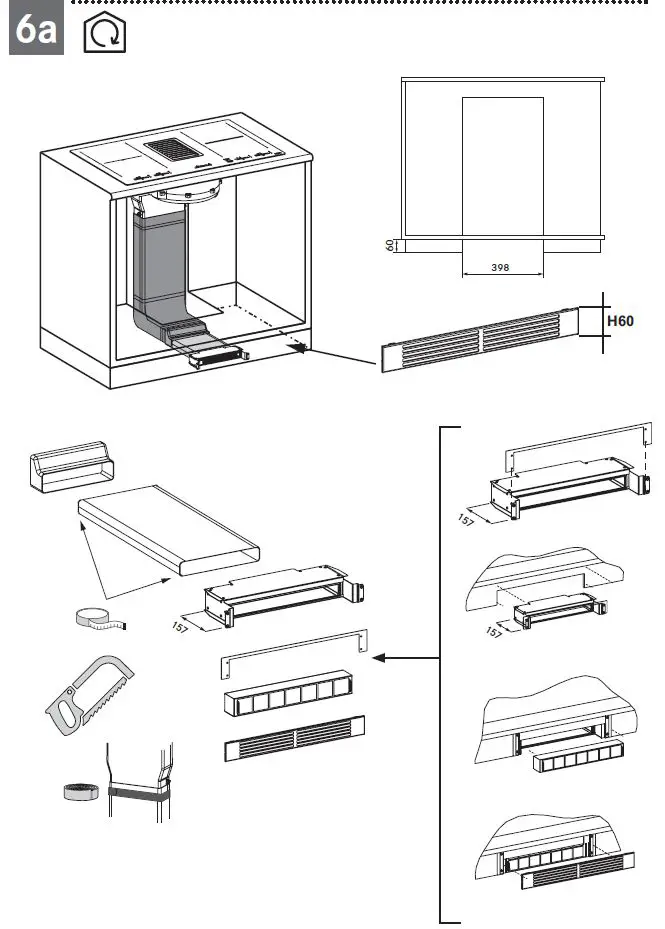 6a

60

398

H60

157

157

157