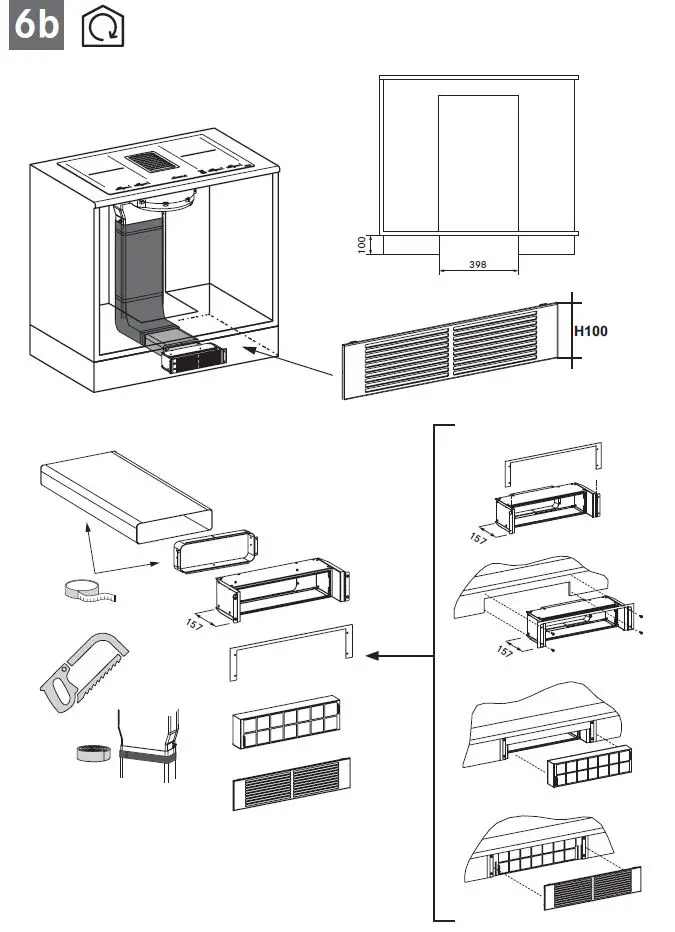 6b

100

398

H100

157

157

157