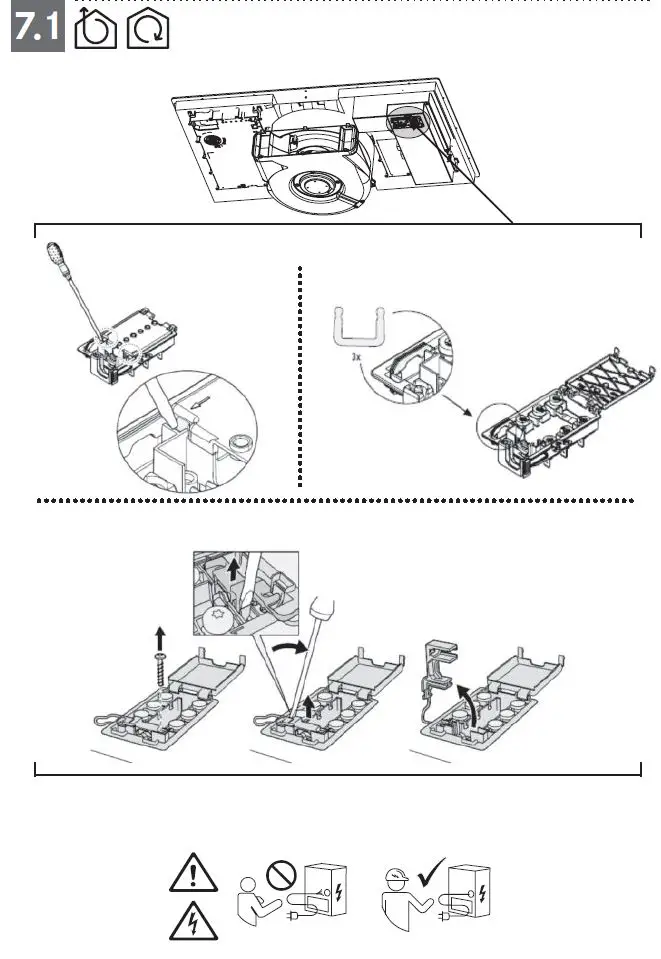 7.1

3x