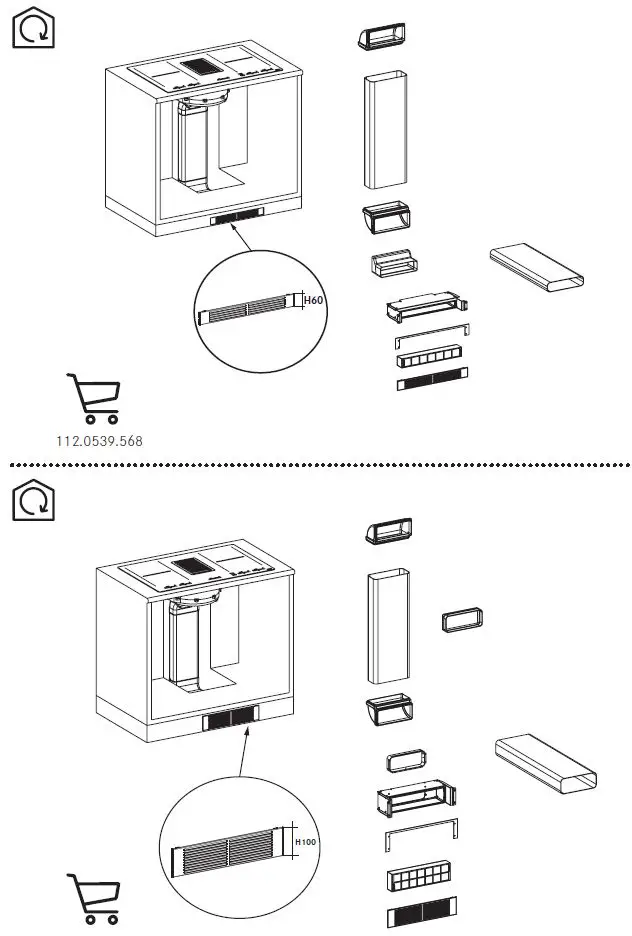 H60

112.0539.568

H100