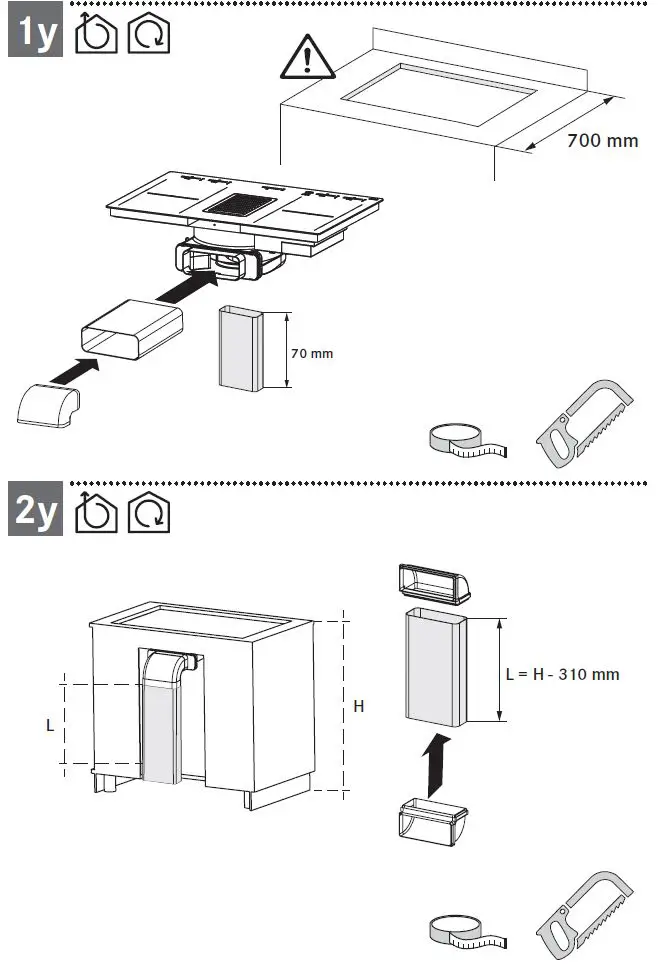 1y

700 mm

70 mm

2y

L

H

L = H - 310 mm