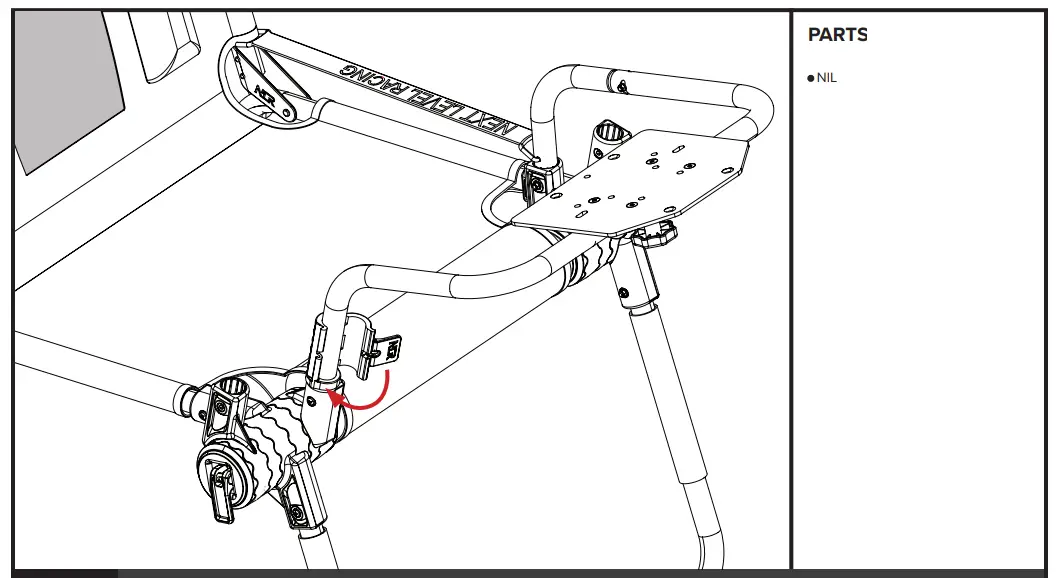 NEXT LEVEL RACING

NLR

PARTS

● NIL