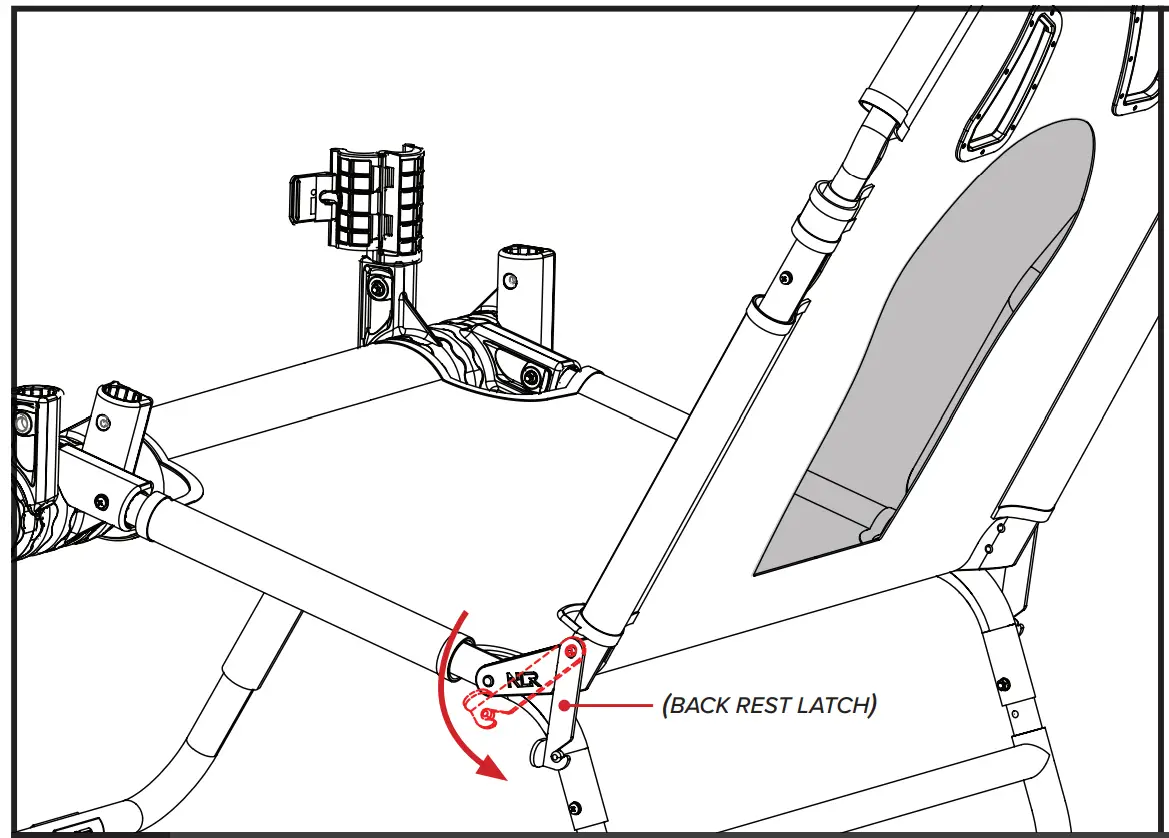 NLR

(BACK REST LATCH)