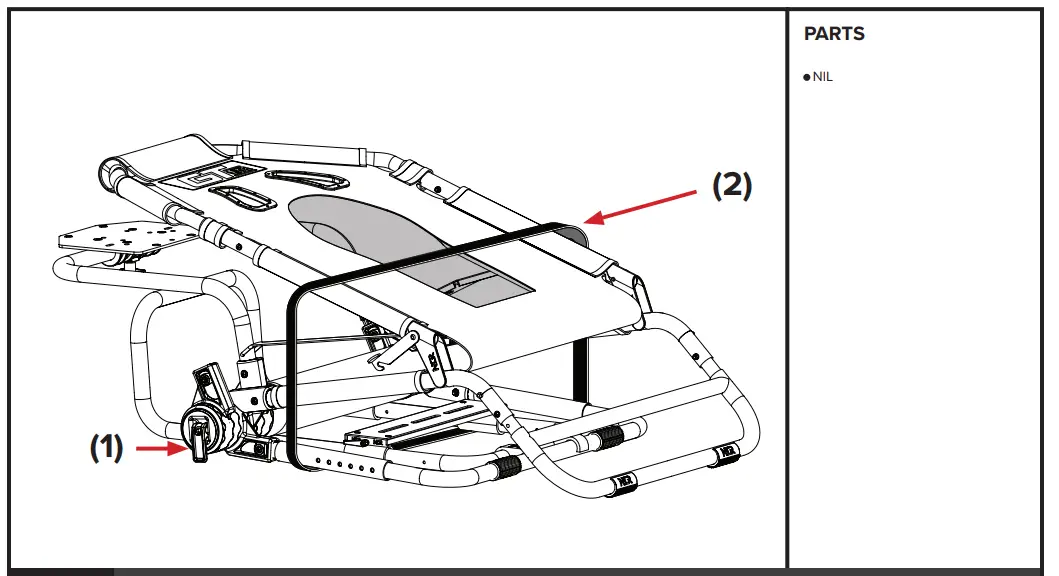 (2)

(1)

PARTS

● NIL