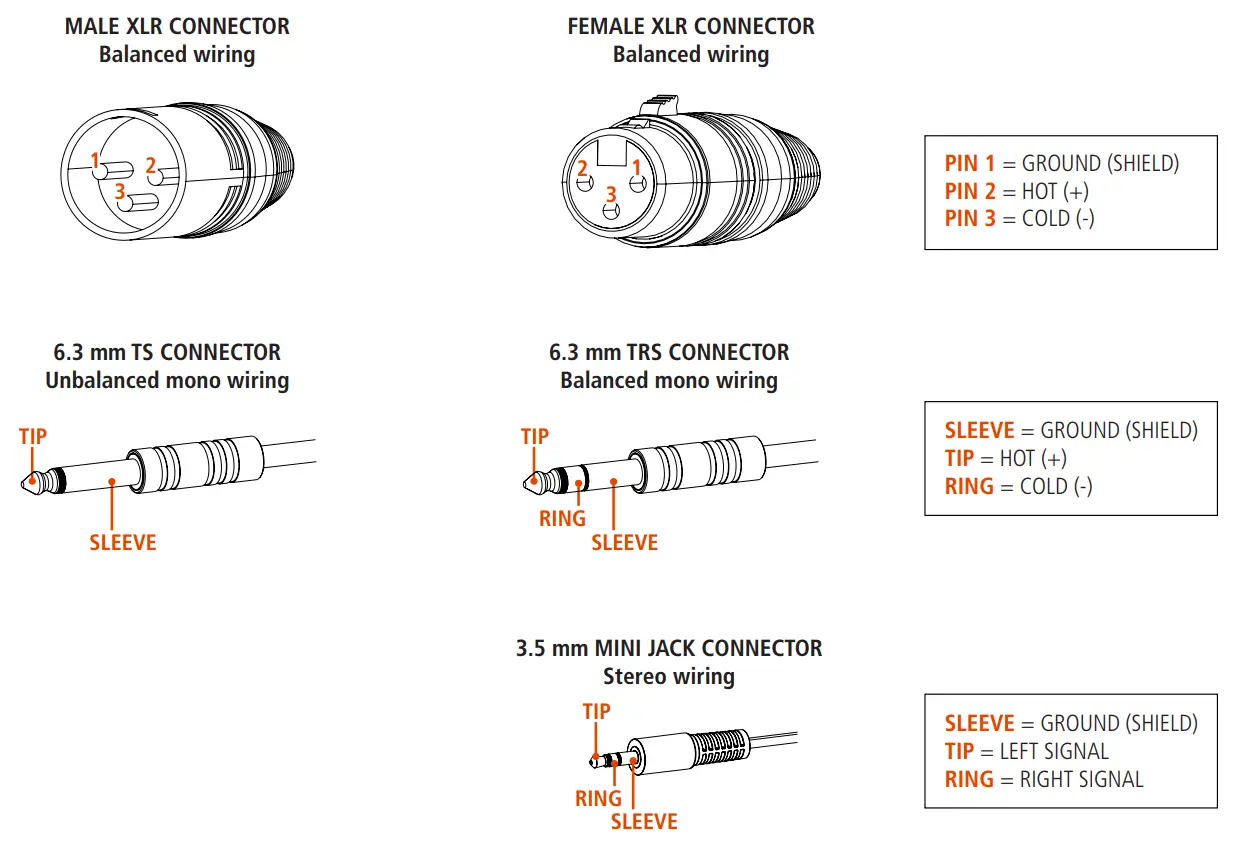 MALE XLR CONNECTOR
Balanced wiring

1
2
3

FEMALE XLR CONNECTOR
Balanced wiring

2
1
3

PIN 1 = GROUND (SHIELD)
PIN 2 = HOT (+)
PIN 3 = COLD (-)

6.3 mm TS CONNECTOR
Unbalanced mono wiring

TIP
SLEEVE

6.3 mm TRS CONNECTOR
Balanced mono wiring

TIP
RING
SLEEVE

SLEEVE = GROUND (SHIELD)
TIP = HOT (+)
RING = COLD (-)

3.5 mm MINI JACK CONNECTOR
Stereo wiring

TIP
RING
SLEEVE

SLEEVE = GROUND (SHIELD)
TIP = LEFT SIGNAL
RING = RIGHT SIGNAL