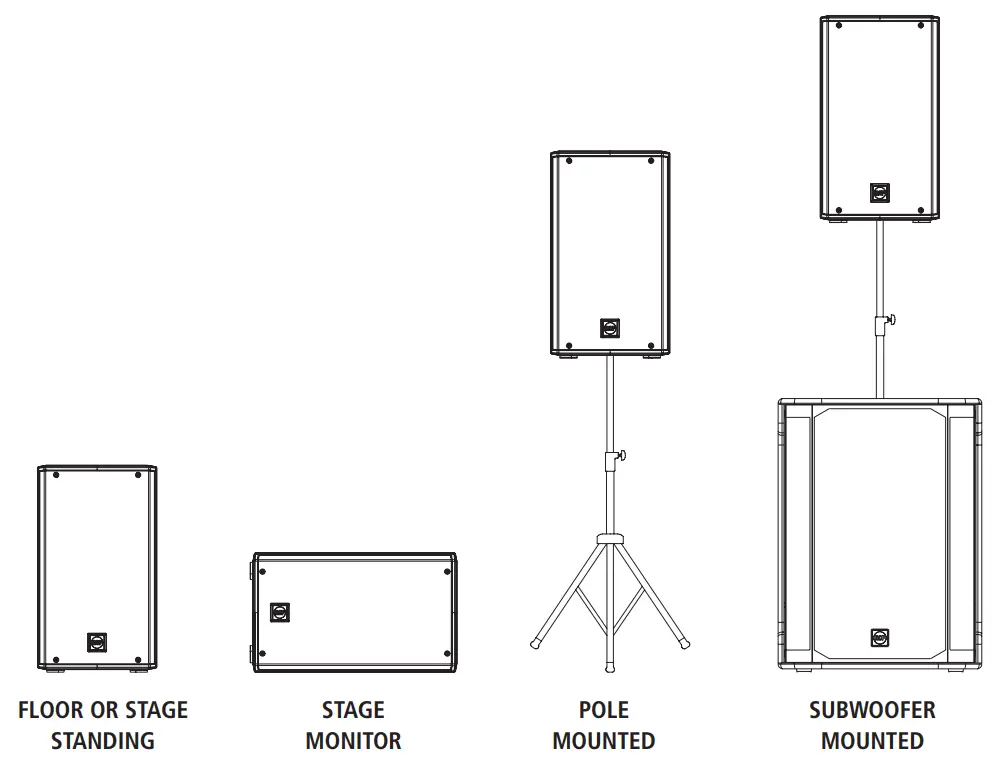 FLOOR OR STAGE STANDING

STAGE MONITOR

POLE MOUNTED

SUBWOOFER MOUNTED