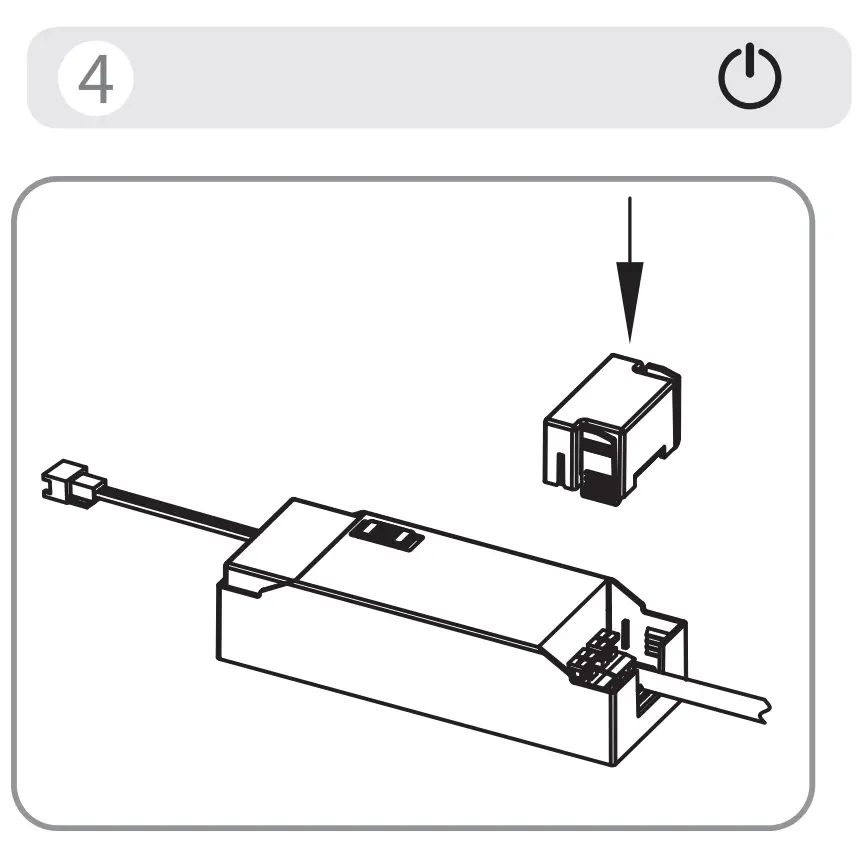 4