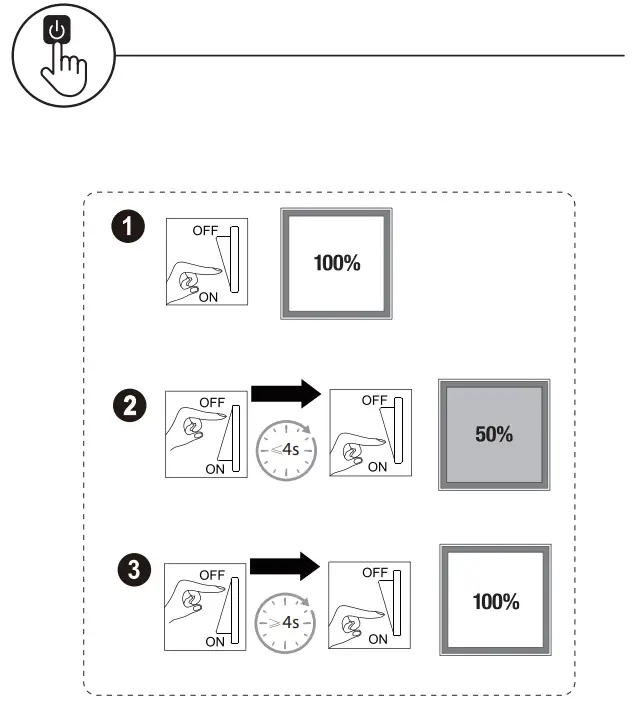 1

OFF

ON

100%

2

OFF

ON

$\leqslant 4s$

OFF

ON

50%

3

OFF

ON

$\geqslant 4s$

OFF

ON

100%