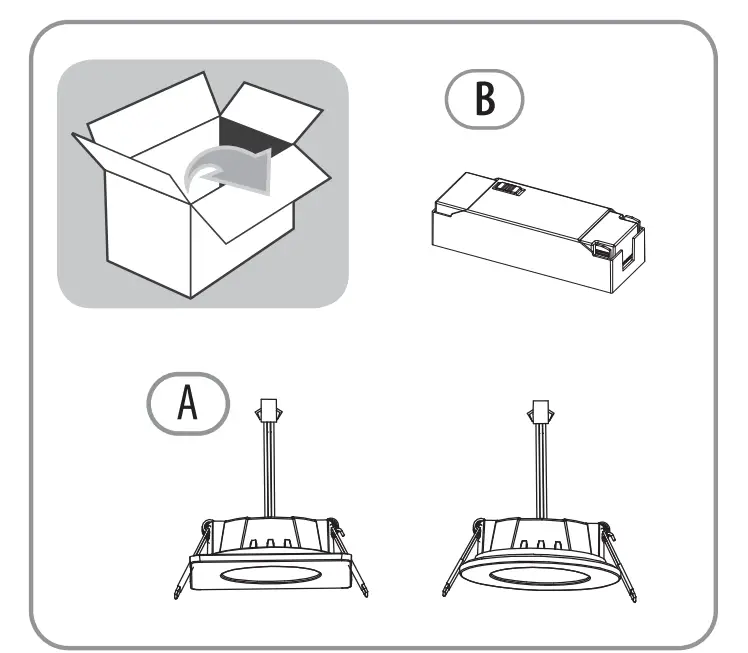 B

A