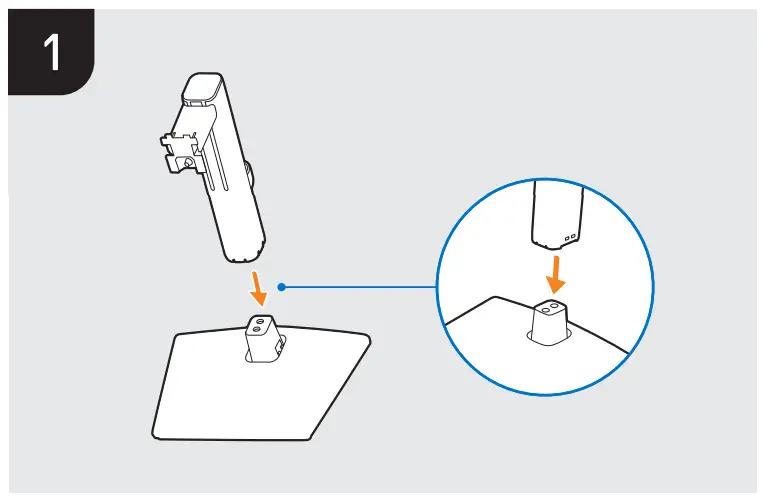 1