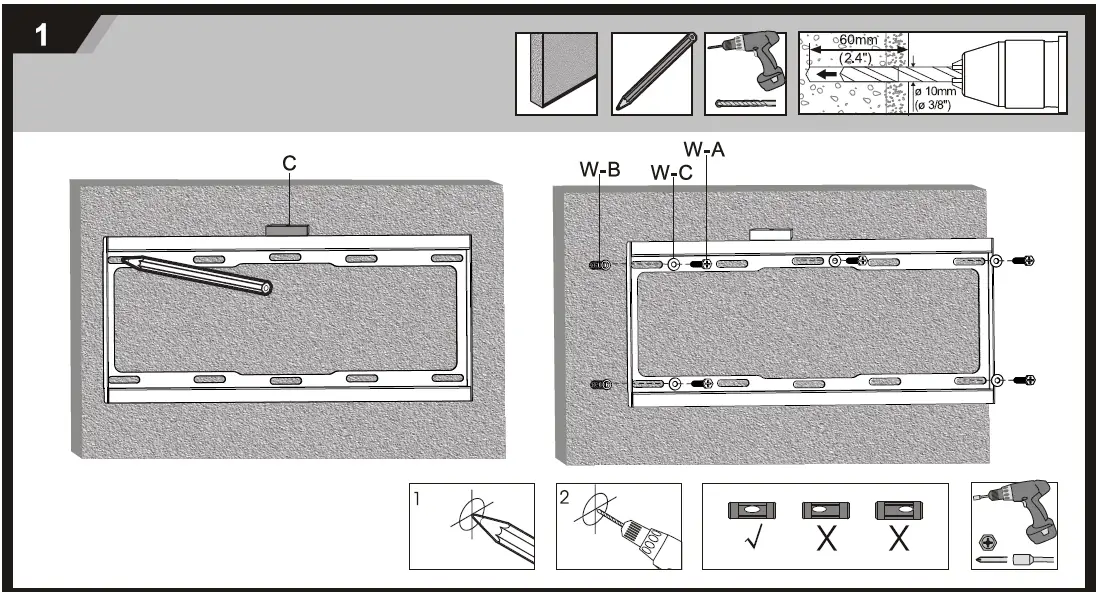 1

60mm
(2.4")
ø 10mm
(ø 3/8")

C

W-B
W-C
W-A

1

2

√ X X