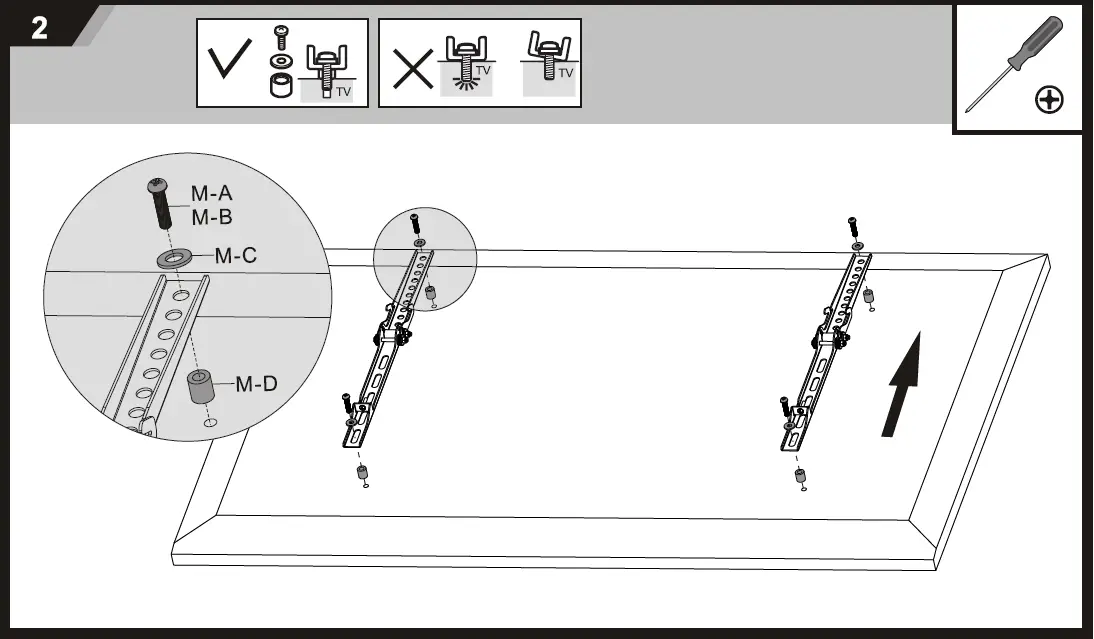 2

TV

TV

TV

M-A
M-B

M-C

M-D