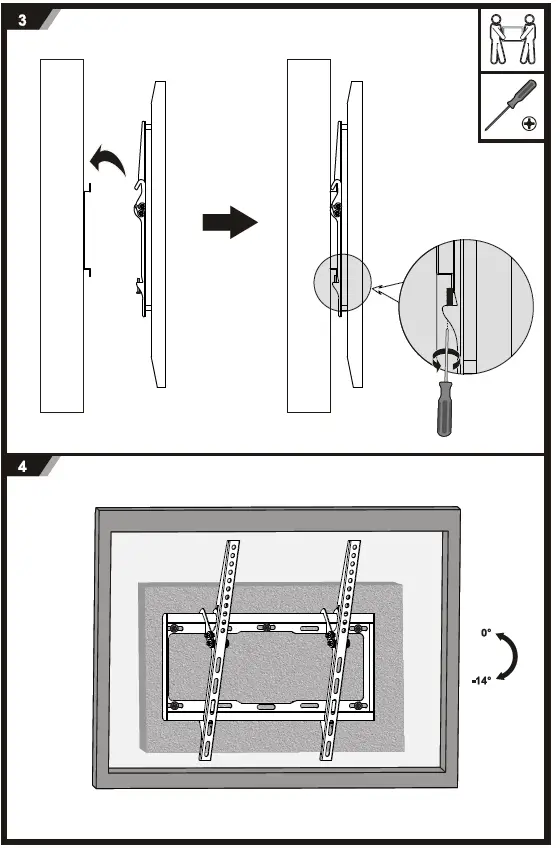 3

4

0°

-14°