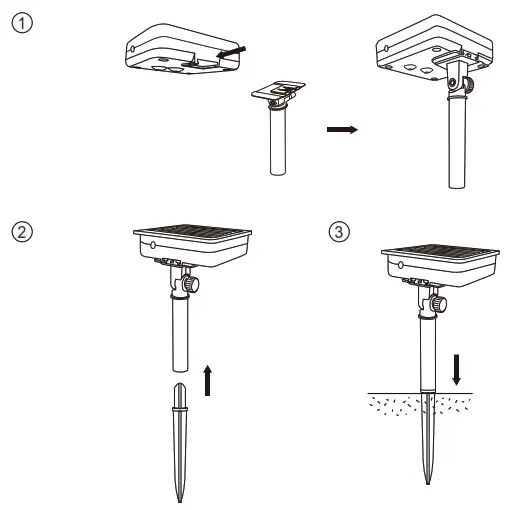 ①

②

③