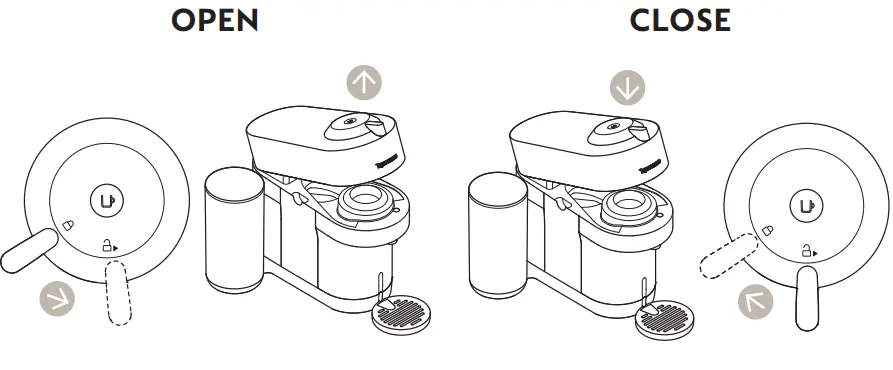 OPEN

CLOSE