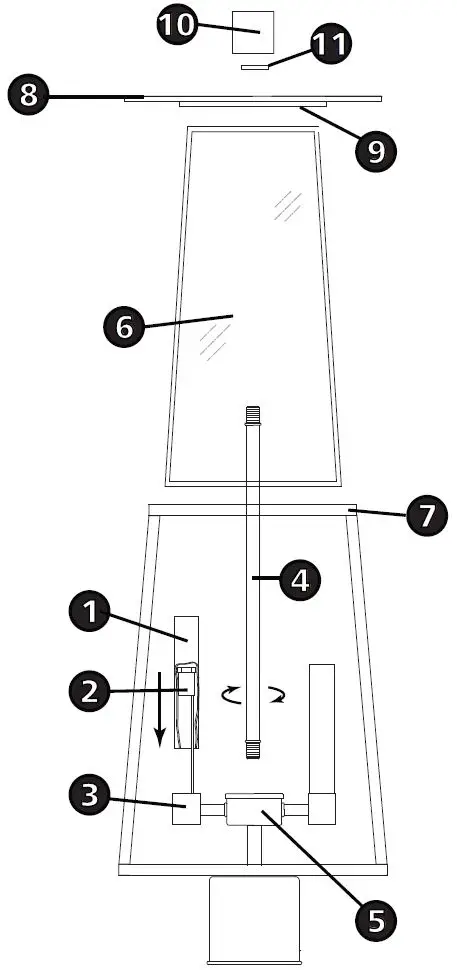 10
11
8
9
6
7
4
1
2
3
5