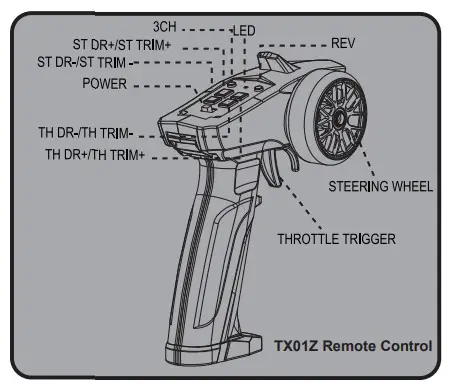 3CH
LED
ST DR+/ST TRIM+
REV
ST DR-/ST TRIM -
POWER
TH DR-/TH TRIM-
TH DR+/TH TRIM+
STEERING WHEEL
THROTTLE TRIGGER
TX01Z Remote Control