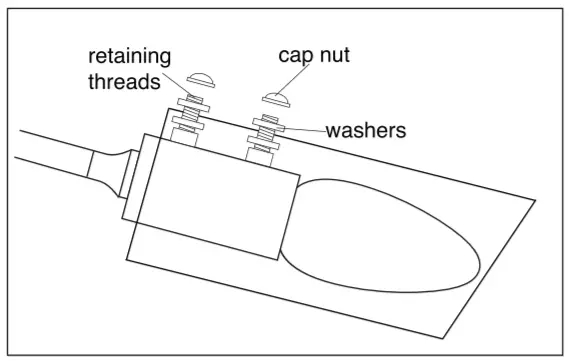 retaining threads

cap nut

washers