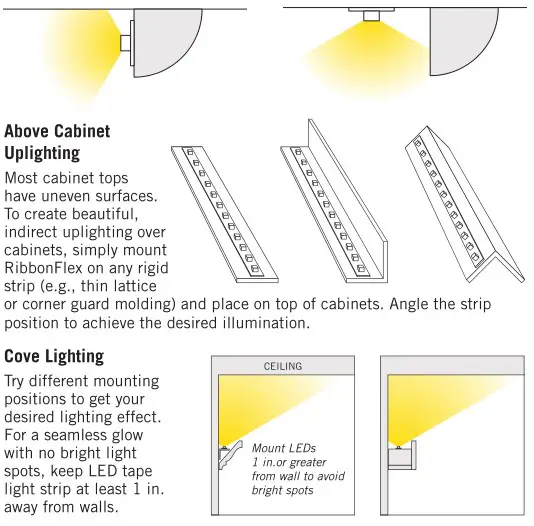 Above Cabinet Uplighting

Most cabinet tops have uneven surfaces. To create beautiful, indirect uplighting over cabinets, simply mount RibbonFlex on any rigid strip (e.g., thin lattice or corner guard molding) and place on top of cabinets. Angle the strip position to achieve the desired illumination.

Cove Lighting

Try different mounting positions to get your desired lighting effect. For a seamless glow with no bright light spots, keep LED tape light strip at least 1 in. away from walls.

CEILING

Mount LEDs 1 in.or greater from wall to avoid bright spots