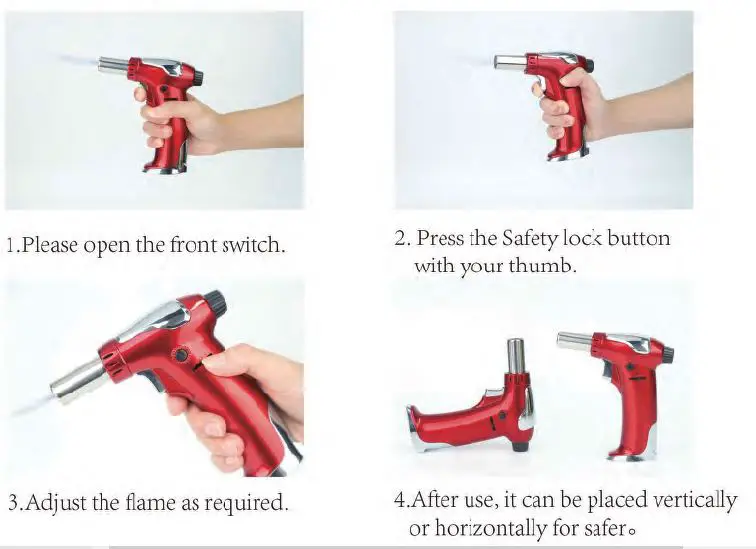 1.Please open the front switch.

2. Press the Safety lock button with your thumb.

3.Adjust the flame as required.

4.After use, it can be placed vertically or horizontally for safer。