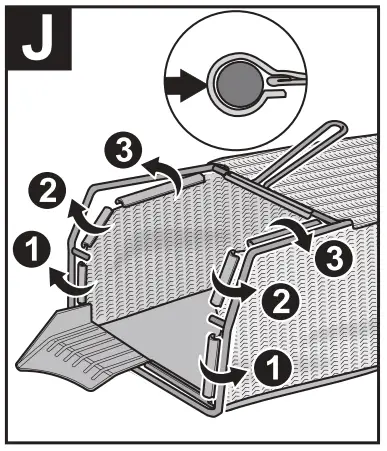 J

3
2
1
3
2
1