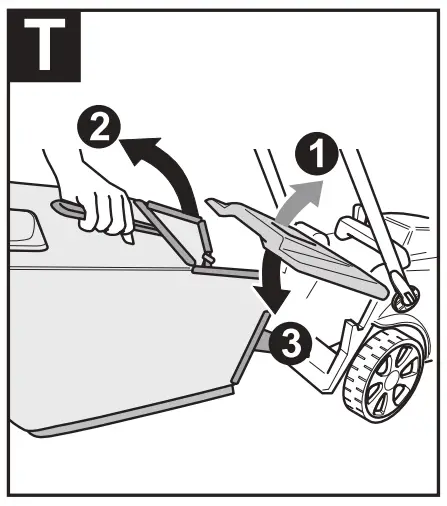 T

2

1

3