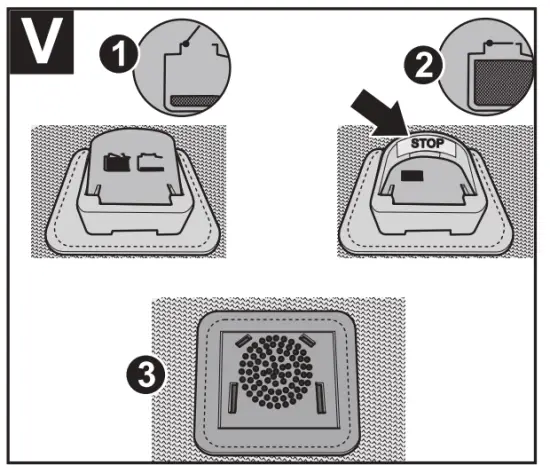 V
1
2
STOP
3