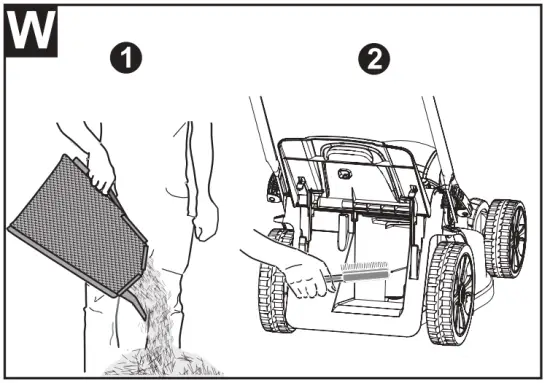 W

1

2