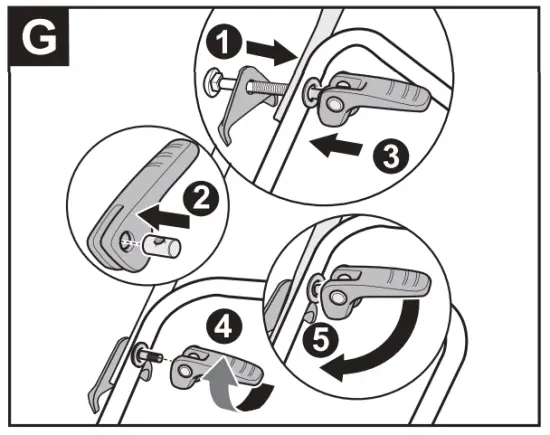 G
1
3
2
4
5