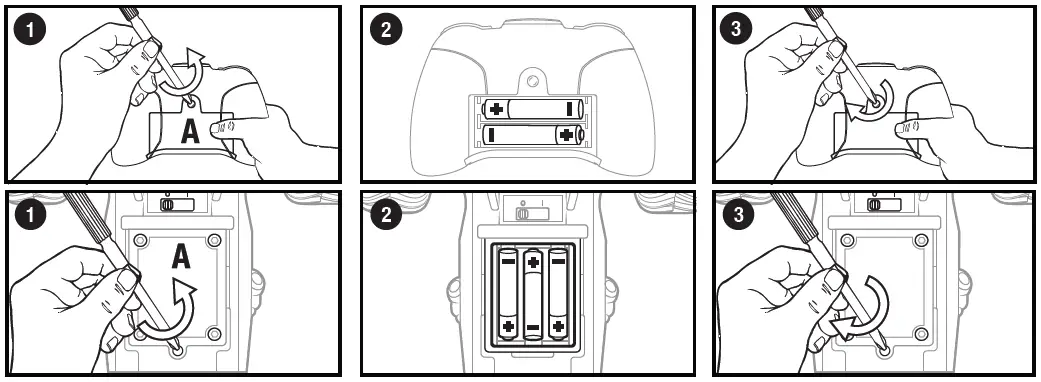 1

A

2

3

1

A

2

3