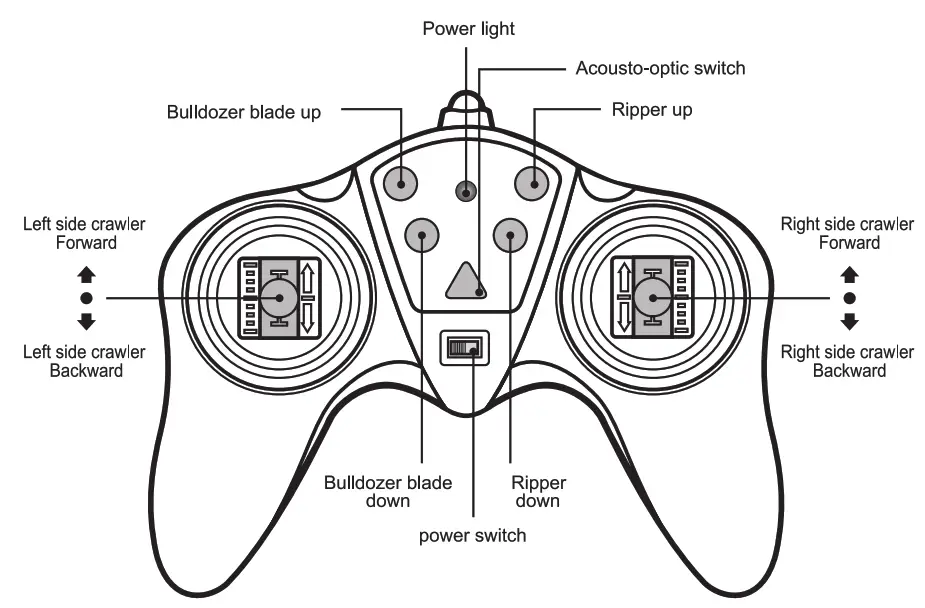 Power light

Acousto-optic switch

Bulldozer blade up

Ripper up

Left side crawler
Forward

Left side crawler
Backward

Right side crawler
Forward

Right side crawler
Backward

Bulldozer blade
down

Ripper
down

power switch