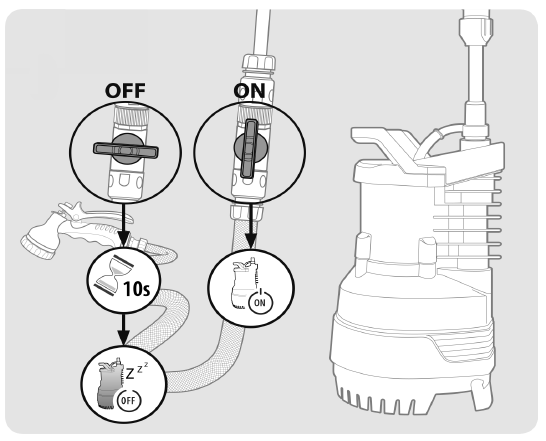 OFF

ON

10s

ON

Z z z

OFF